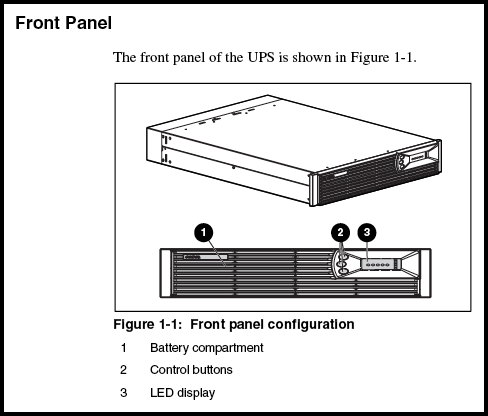 Front Panel

The front panel of the UPS is shown in Figure 1-1.

1

2

3

Figure 1-1: Front panel configuration

1 Battery compartment

2 Control buttons

3 LED display